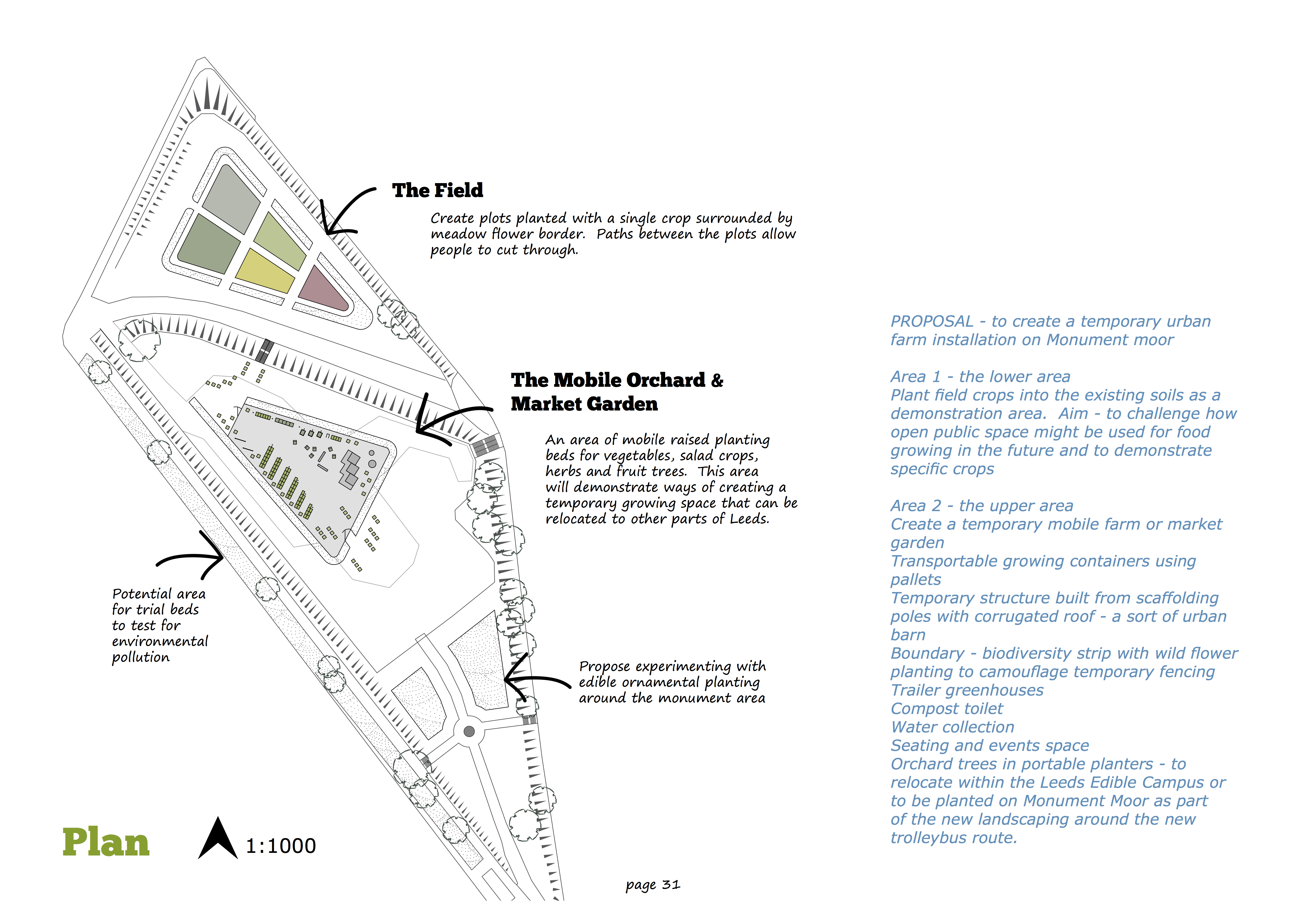 The Field

Create plots planted with a single crop surrounded by meadow flower border. Paths between the plots allow people to cut through.

The Mobile Orchard & Market Garden

An area of mobile raised planting beds for vegetables, salad crops, herbs and fruit trees. This area will demonstrate ways of creating a temporary growing space that can be relocated to other parts of Leeds.

Potential area for trial beds to test for environmental pollution

Propose experimenting with edible ornamental planting around the monument area

Plan

1:1000

page 31

PROPOSAL - to create a temporary urban farm installation on Monument moor

Area 1 - the lower area
Plant field crops into the existing soils as a demonstration area. Aim - to challenge how open public space might be used for food growing in the future and to demonstrate specific crops

Area 2 - the upper area
Create a temporary mobile farm or market garden
Transportable growing containers using pallets
Temporary structure built from scaffolding poles with corrugated roof - a sort of urban barn
Boundary - biodiversity strip with wild flower planting to camouflage temporary fencing
Trailer greenhouses
Compost toilet
Water collection
Seating and events space
Orchard trees in portable planters - to relocate within the Leeds Edible Campus or to be planted on Monument Moor as part of the new landscaping around the new trolleybus route.